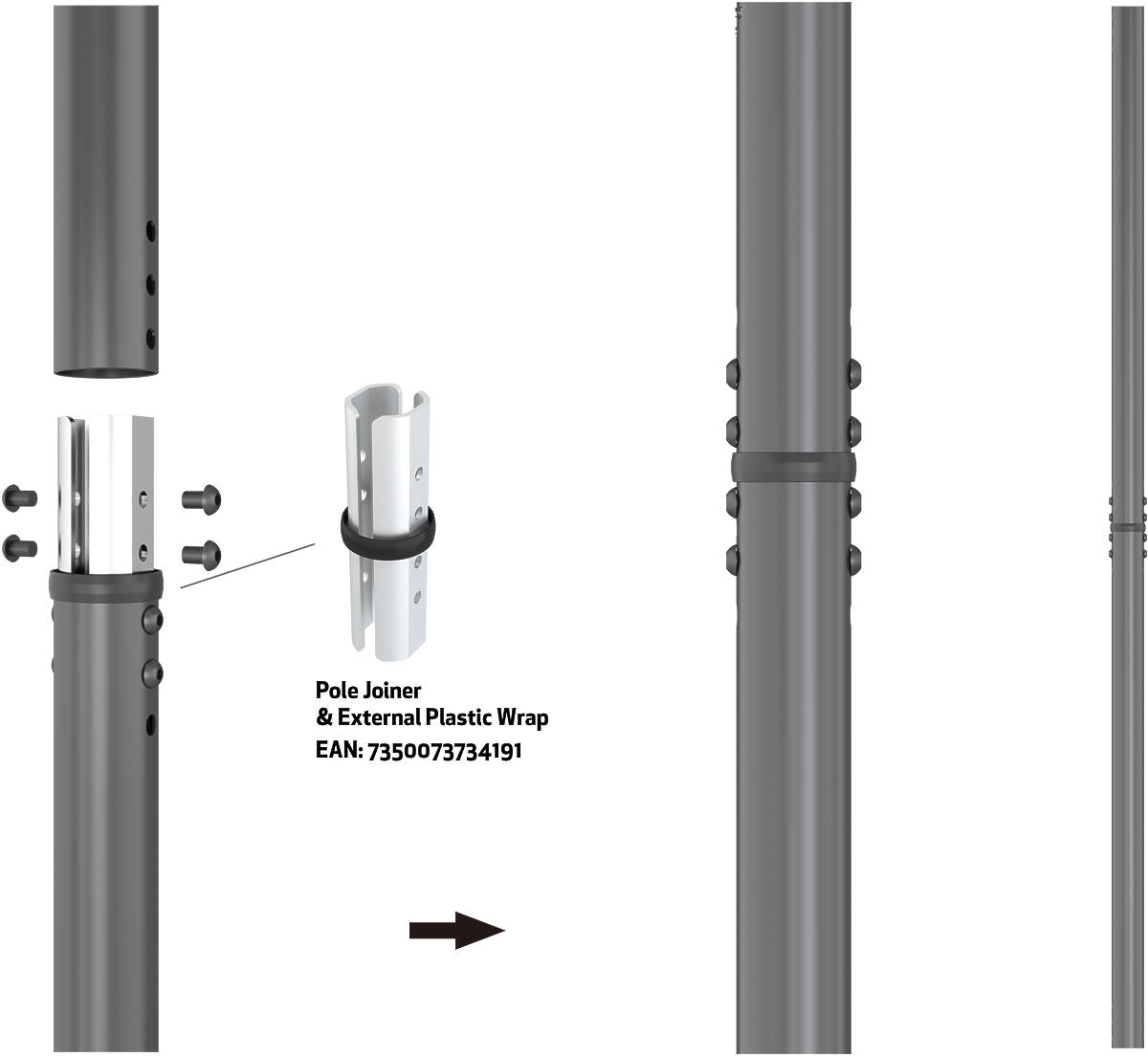 Pole Joiner
& External Plastic Wrap
EAN: 7350073734191