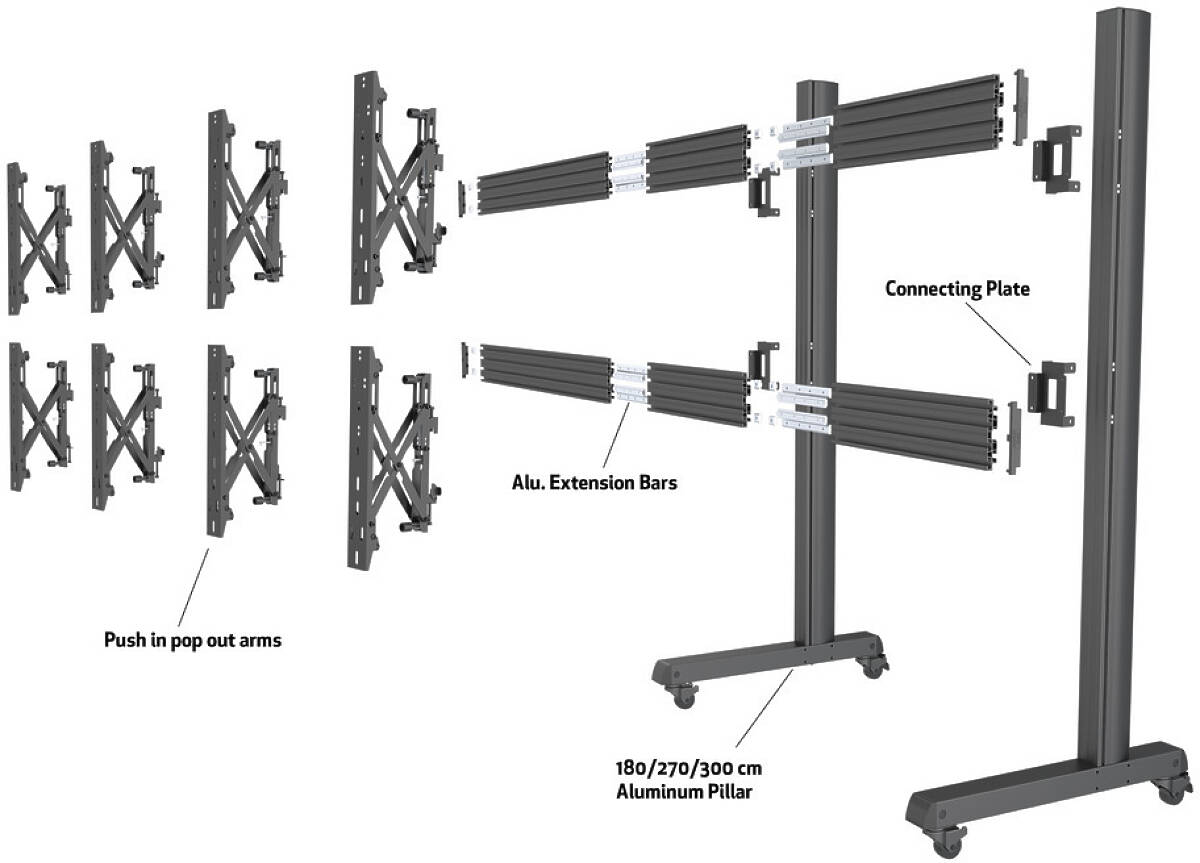 Connecting Plate

Alu. Extension Bars

Push in pop out arms

180/270/300 cm
Aluminum Pillar