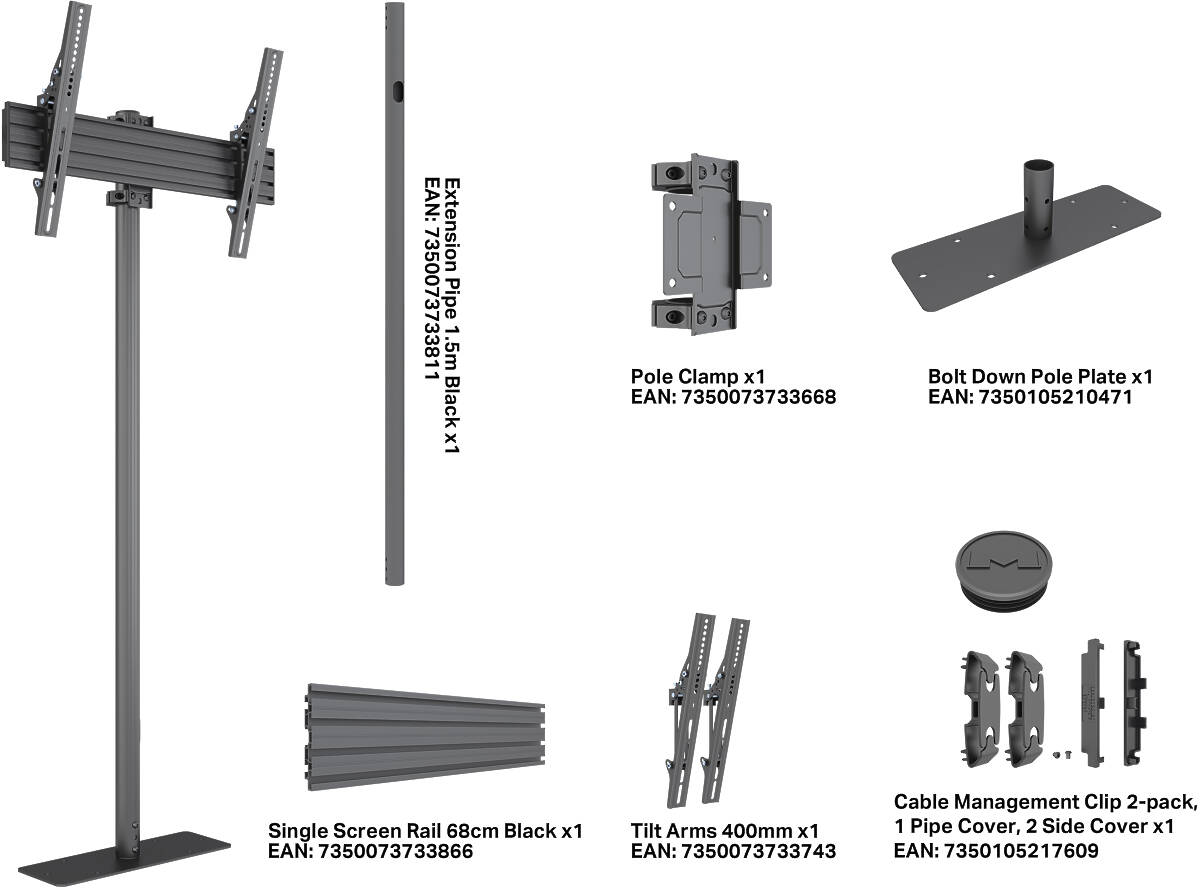 Extension Pipe 1.5m Black x1
EAN: 7350073733811

Pole Clamp x1
EAN: 7350073733668

Bolt Down Pole Plate x1
EAN: 7350105210471

Single Screen Rail 68cm Black x1
EAN: 7350073733866

Tilt Arms 400mm x1
EAN: 7350073733743

Cable Management Clip 2-pack, 1 Pipe Cover, 2 Side Cover x1
EAN: 7350105217609