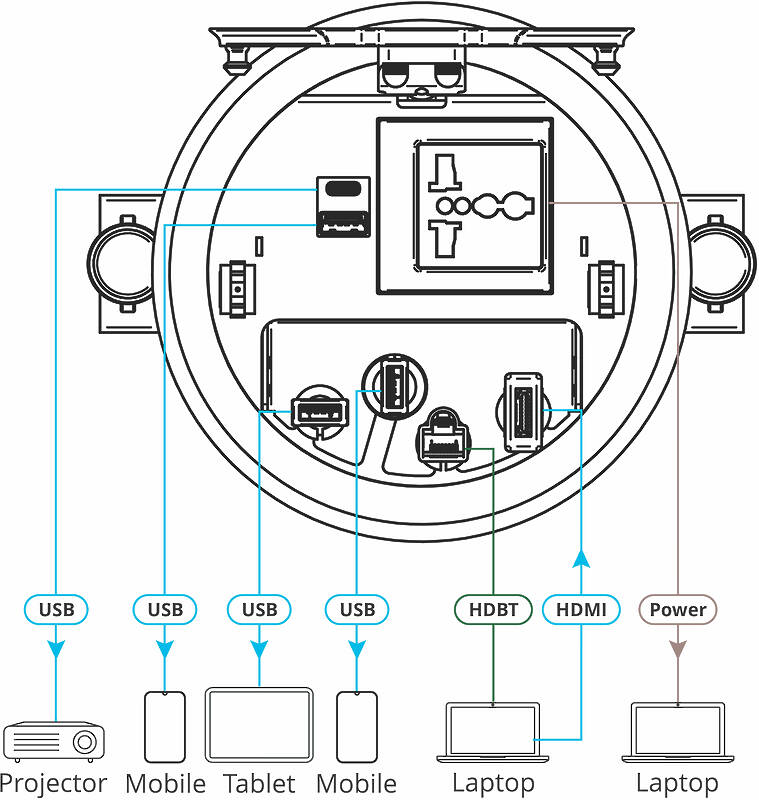 USB
USB
USB
USB
HDBT
HDMI
Power
Projector
Mobile
Tablet
Mobile
Laptop
Laptop